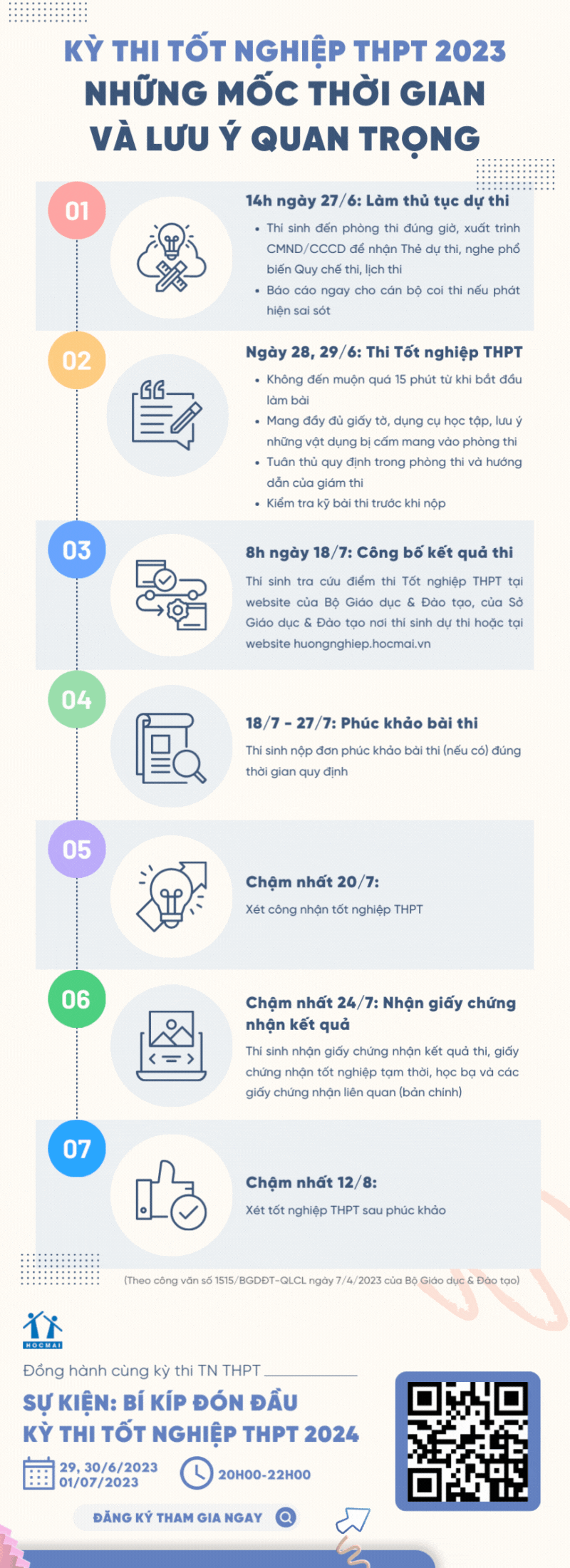 KỲ THI TỐT NGHIỆP THPT 2023
NHỮNG MỐC THỜI GIAN VÀ LƯU Ý QUAN TRỌNG

01
14h ngày 27/6: Làm thủ tục dự thi
• Thí sinh đến phòng thi đúng giờ, xuất trình CMND/CCCD để nhận Thẻ dự thi, nghe phổ biến Quy chế thi, lịch thi
• Báo cáo ngay cho cán bộ coi thi nếu phát hiện sai sót

02
Ngày 28, 29/6: Thi Tốt nghiệp THPT
• Không đến muộn quá 15 phút từ khi bắt đầu làm bài
• Mang đầy đủ giấy tờ, dụng cụ học tập, lưu ý những vật dụng bị cấm mang vào phòng thi
• Tuân thủ quy định trong phòng thi và hướng dẫn của giám thi
• Kiểm tra kỹ bài thi trước khi nộp

03
8h ngày 18/7: Công bố kết quả thi
Thí sinh tra cứu điểm thi Tốt nghiệp THPT tại website của Bộ Giáo dục & Đào tạo, của Sở Giáo dục & Đào tạo nơi thí sinh dự thi hoặc tại website huongnghiep.hocmai.vn

04
18/7 - 27/7: Phúc khảo bài thi
Thí sinh nộp đơn phúc khảo bài thi (nếu có) đúng thời gian quy định

05
Chậm nhất 20/7:
Xét công nhận tốt nghiệp THPT

06
Chậm nhất 24/7: Nhận giấy chứng nhận kết quả
Thí sinh nhận giấy chứng nhận kết quả thi, giấy chứng nhận tốt nghiệp tạm thời, học bạ và các giấy chứng nhận liên quan (bản chính)

07
Chậm nhất 12/8:
Xét tốt nghiệp THPT sau phúc khảo

(Theo công văn số 1515/BGDĐT-QLCL ngày 7/4/2023 của Bộ Giáo dục & Đào tạo)

HOCMAI
Đồng hành cùng kỳ thi TN THPT
SỰ KIỆN: BÍ KÍP ĐÓN ĐẦU KỲ THI TỐT NGHIỆP THPT 2024
29, 30/6/2023
01/07/2023
20H00-22H00
ĐĂNG KÝ THAM GIA NGAY